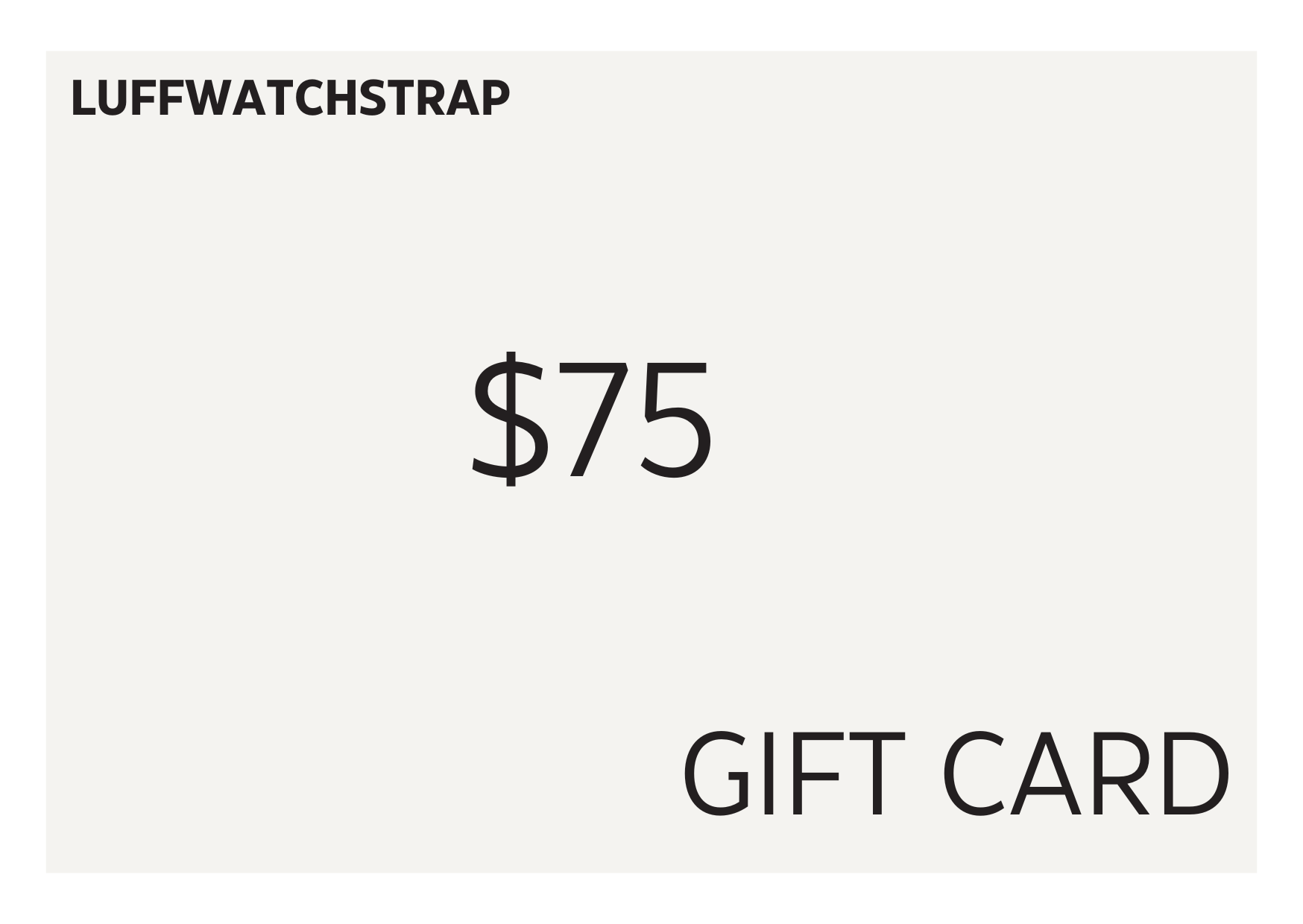 LUFFWATCHSTRAP

$75

GIFT CARD