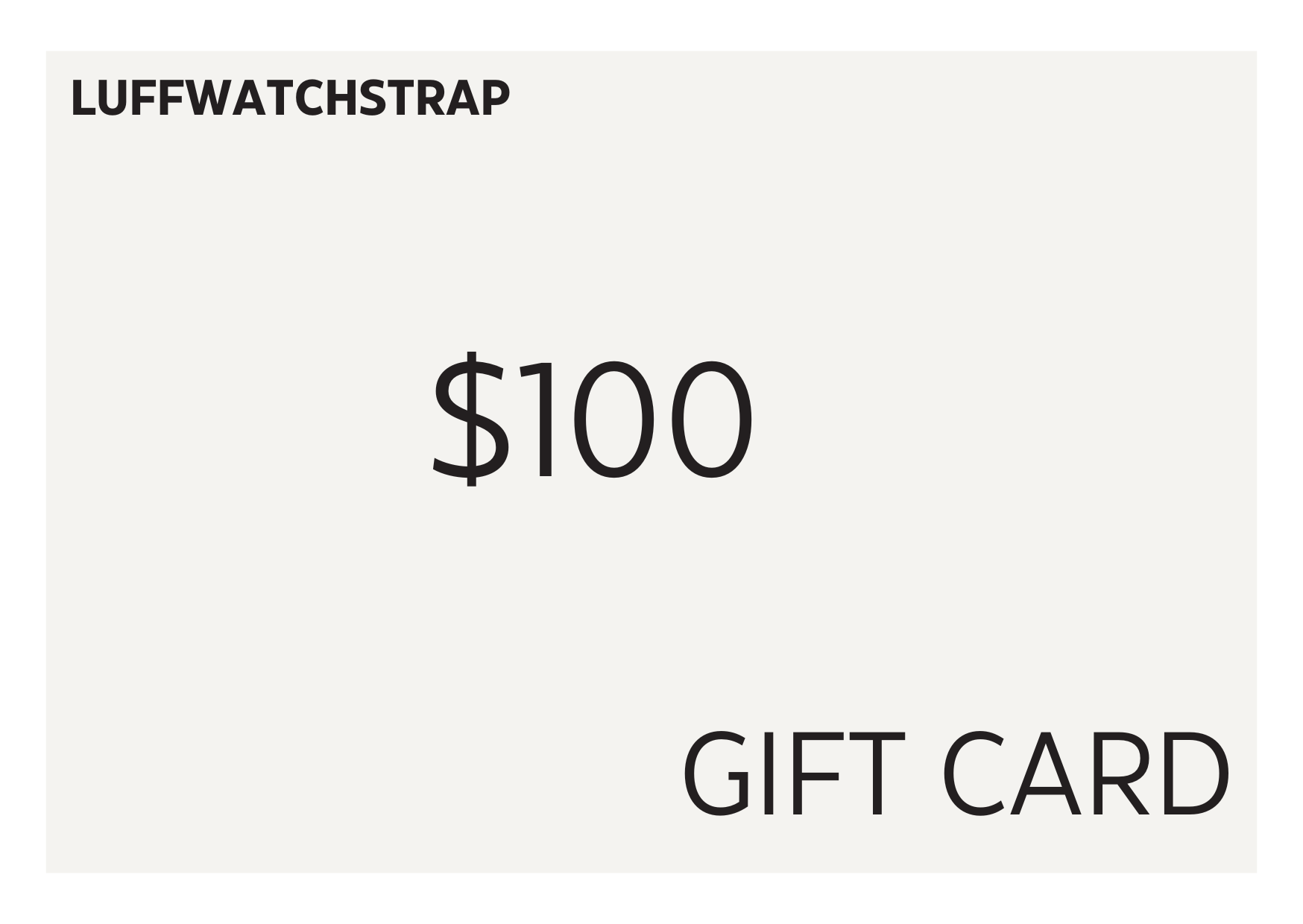 LUFFWATCHSTRAP

\$100

GIFT CARD